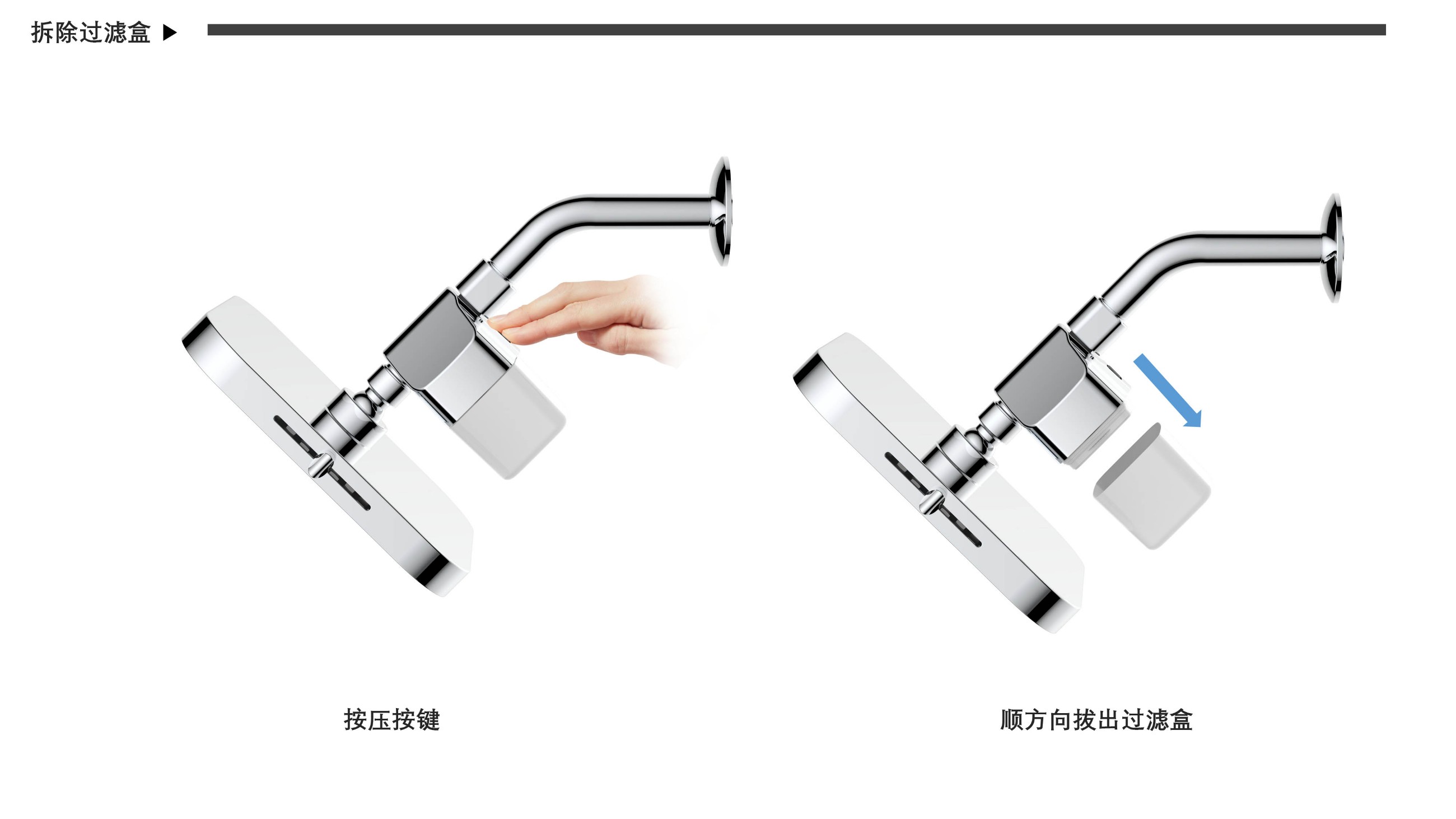 拆除过滤盒 ▶

按压按键

顺方向拔出过滤盒